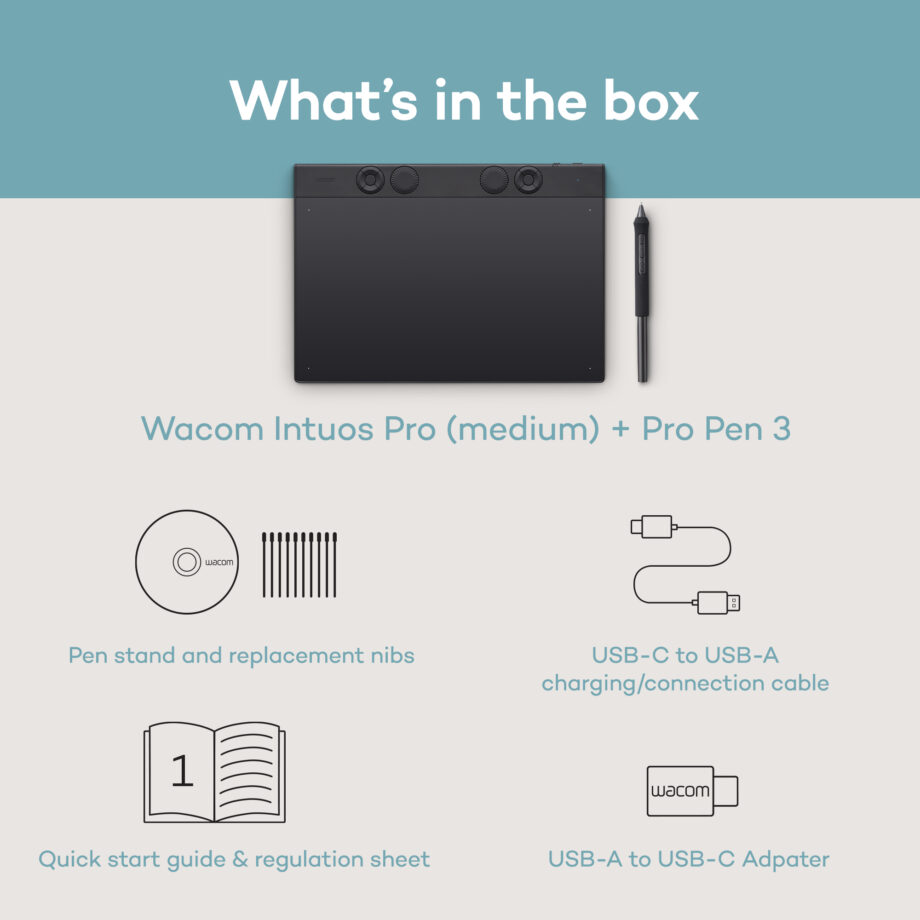 What's in the box

Wacom Intuos Pro (medium) + Pro Pen 3

wacom

Pen stand and replacement nibs

USB-C to USB-A charging/connection cable

1

Quick start guide & regulation sheet

wacom

USB-A to USB-C Adpater